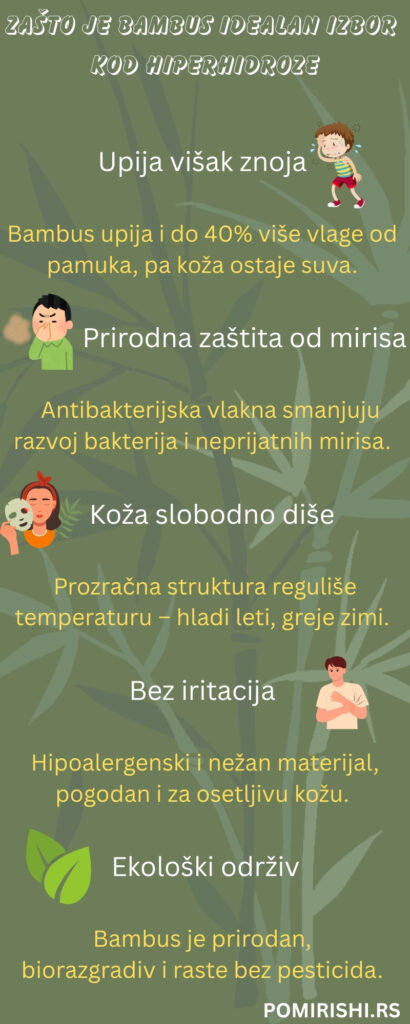 ZAŠTO JE BAMBUS IDEALAN IZBOR KOD HIPERHIDROZE

Upija višak znoja

Bambus upija i do 40% više vlage od pamuka, pa koža ostaje suva.

Prirodna zaštita od mirisa

Antibakterijska vlakna smanjuju razvoj bakterija i neprijatnih mirisa.

Koža slobodno diše

Prozračna struktura reguliše temperaturu – hladi leti, greje zimi.

Bez iritacija

Hipoalergenski i nežan materijal, pogodan i za osetljivu kožu.

Ekološki održiv

Bambus je prirodan, biorazgradiv i raste bez pesticida.

POMIRISHI.RS