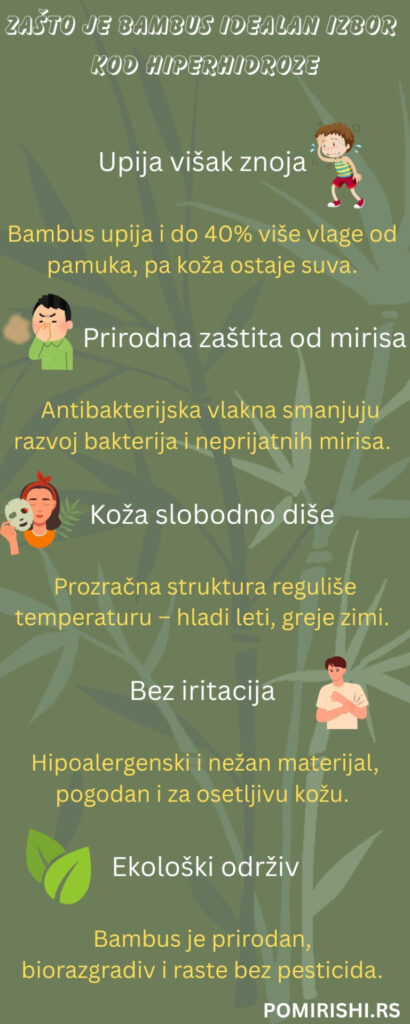 ZAŠTO JE BAMBUS IDEALAN IZBOR KOD HIPERHIDROZE

Upija višak znoja

Bambus upija i do 40% više vlage od pamuka, pa koža ostaje suva.

Prirodna zaštita od mirisa

Antibakterijska vlakna smanjuju razvoj bakterija i neprijatnih mirisa.

Koža slobodno diše

Prozračna struktura reguliše temperaturu – hladi leti, greje zimi.

Bez iritacija

Hipoalergenski i nežan materijal, pogodan i za osetljivu kožu.

Ekološki održiv

Bambus je prirodan, biorazgradiv i raste bez pesticida.

POMIRISHI.RS